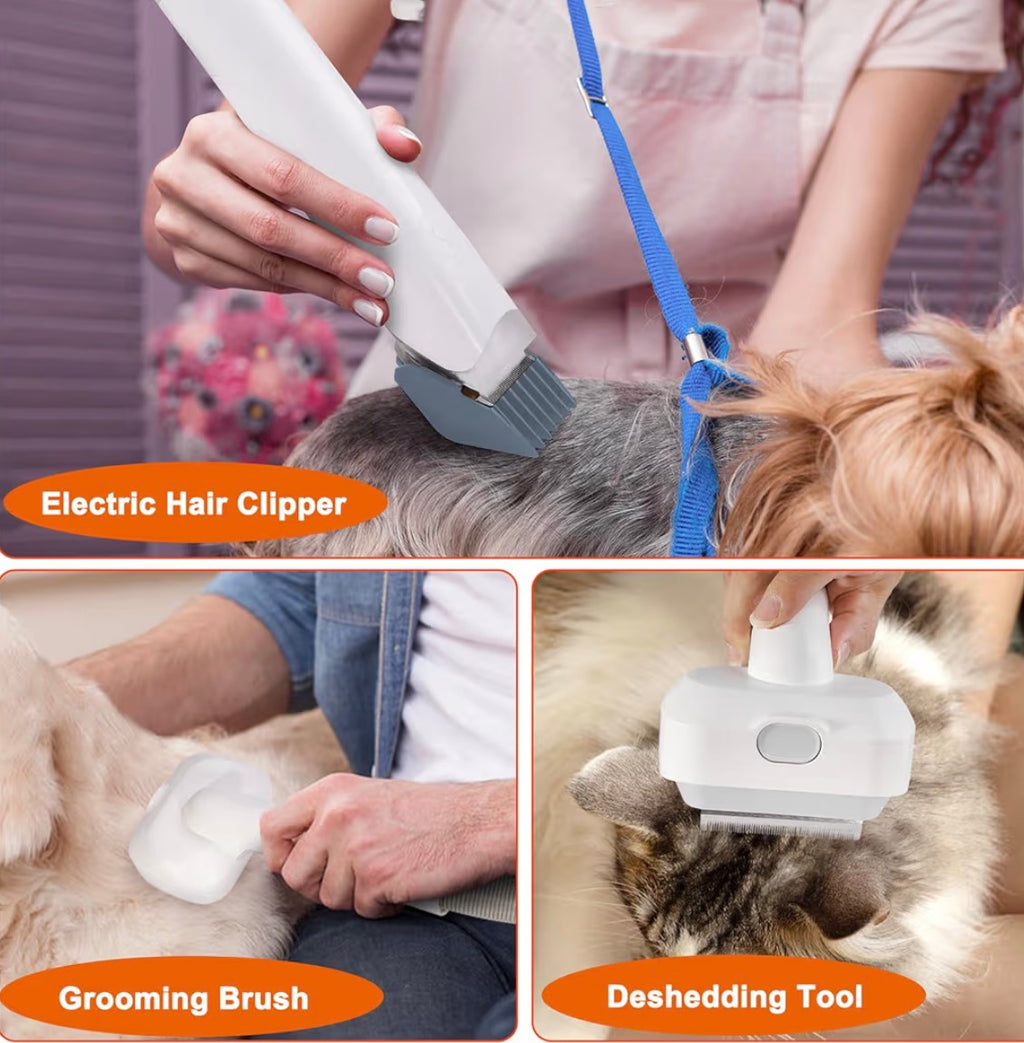 Electric Hair Clipper

Grooming Brush

Deshedding Tool